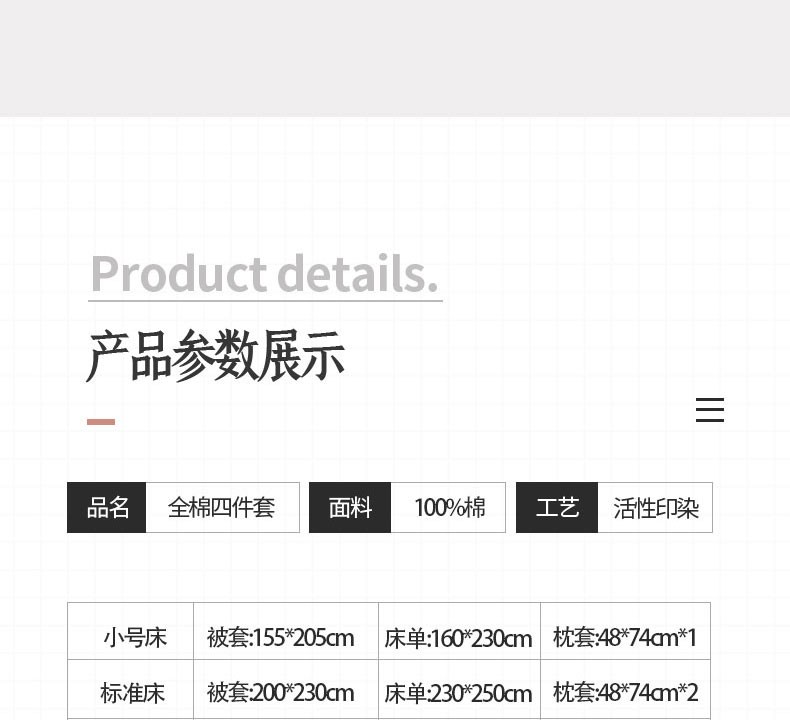 Product details.

产品参数展示

品名 全棉四件套
面料 100%棉
工艺 活性印染

| 小号床 | 被套:155*205cm | 床单:160*230cm | 枕套:48*74cm*1 |
|---|---|---|---|
| 标准床 | 被套:200*230cm | 床单:230*250cm | 枕套:48*74cm*2 |